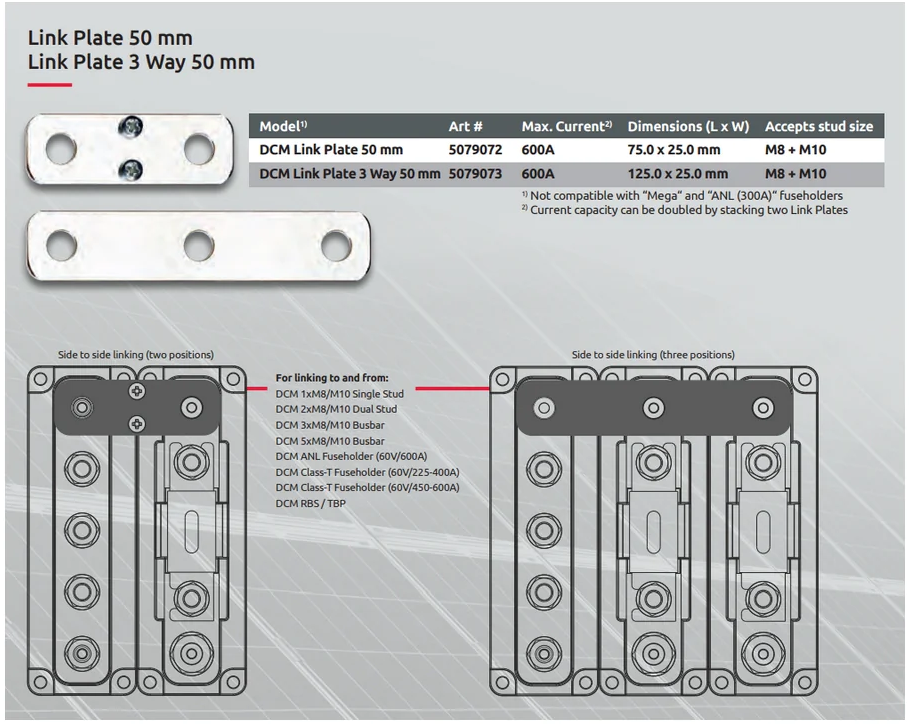 Link Plate 50 mm
Link Plate 3 Way 50 mm

| Model$^{1)}$ | Art # | Max. Current$^{2)}$ | Dimensions (L x W) | Accepts stud size |
|---|---|---|---|---|
| DCM Link Plate 50 mm | 5079072 | 600A | 75.0 x 25.0 mm | M8 + M10 |
| DCM Link Plate 3 Way 50 mm | 5079073 | 600A | 125.0 x 25.0 mm | M8 + M10 |

$^{1)}$ Not compatible with "Mega" and "ANL (300A)" fuseholders
$^{2)}$ Current capacity can be doubled by stacking two Link Plates

Side to side linking (two positions)

For linking to and from:
DCM 1xM8/M10 Single Stud
DCM 2xM8/M10 Dual Stud
DCM 3xM8/M10 Busbar
DCM 5xM8/M10 Busbar
DCM ANL Fuseholder (60V/600A)
DCM Class-T Fuseholder (60V/225-400A)
DCM Class-T Fuseholder (60V/450-600A)
DCM RBS / TBP

Side to side linking (three positions)